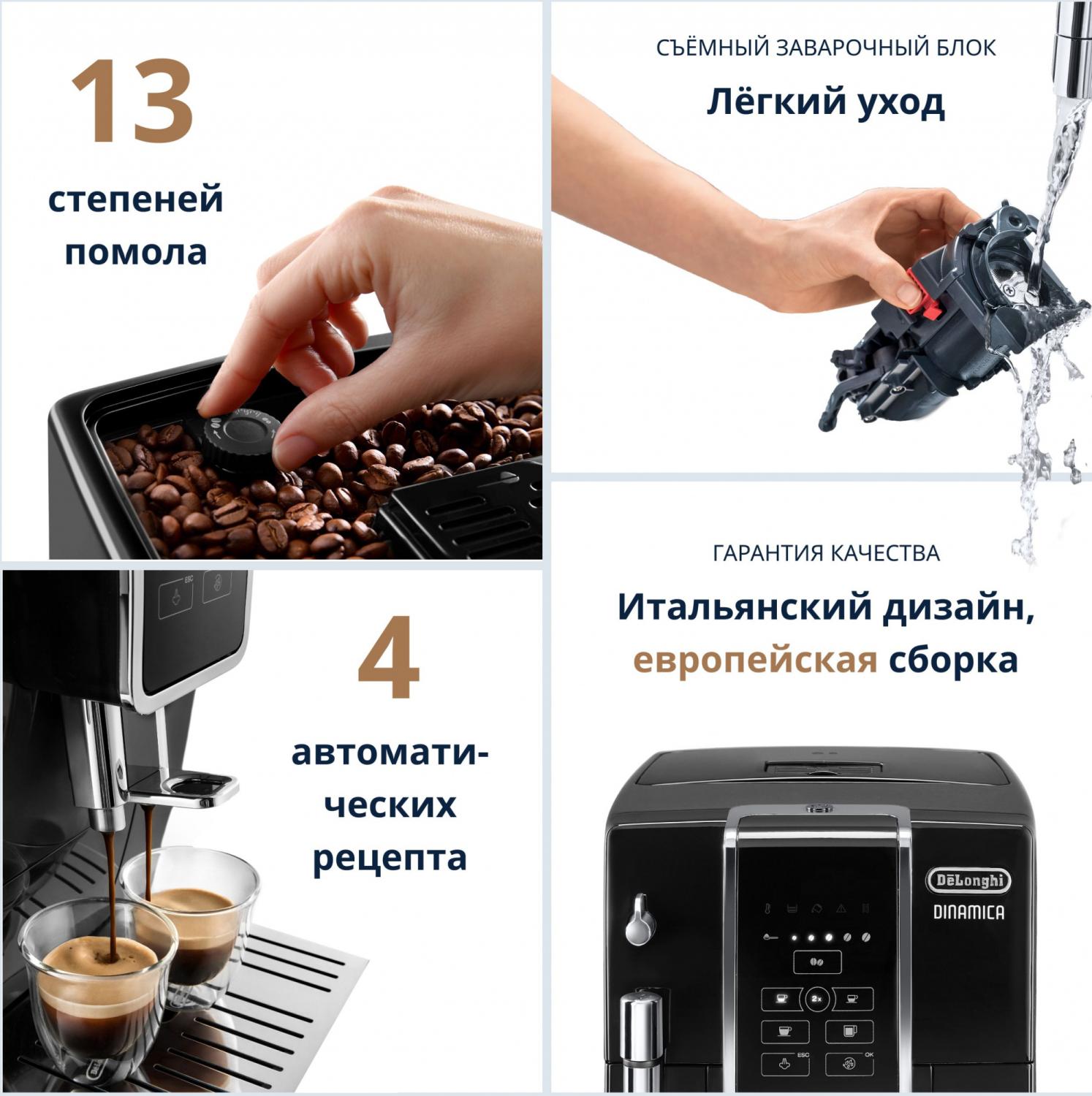 13

степеней помола

СЪЁМНЫЙ ЗАВАРОЧНЫЙ БЛОК

Лёгкий уход

ESC

4

автоматических рецепта

ГАРАНТИЯ КАЧЕСТВА

Итальянский дизайн, европейская сборка

DēLonghi

DINAMICA

2x

ESC

OK